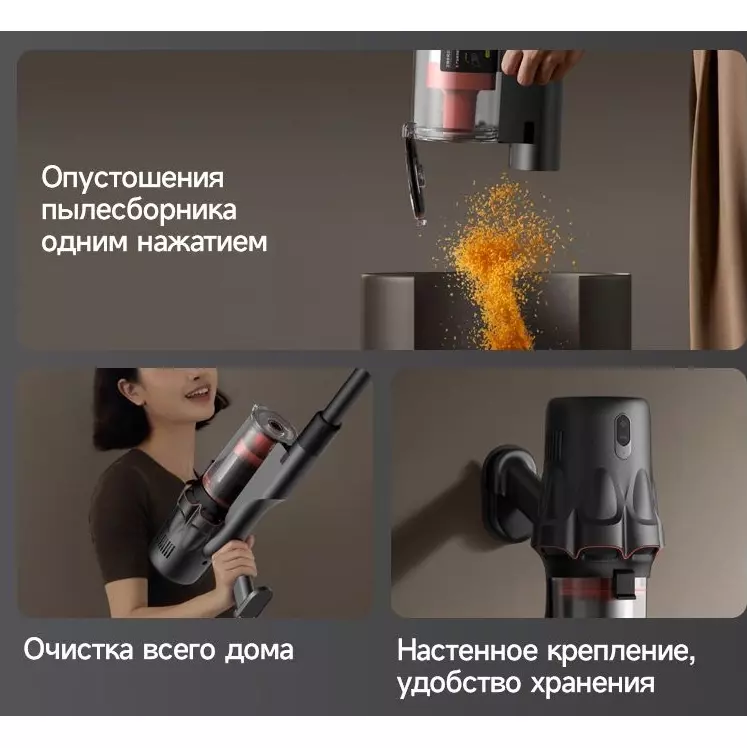 Опустошения пылесборника одним нажатием

Очистка всего дома

Настенное крепление, удобство хранения