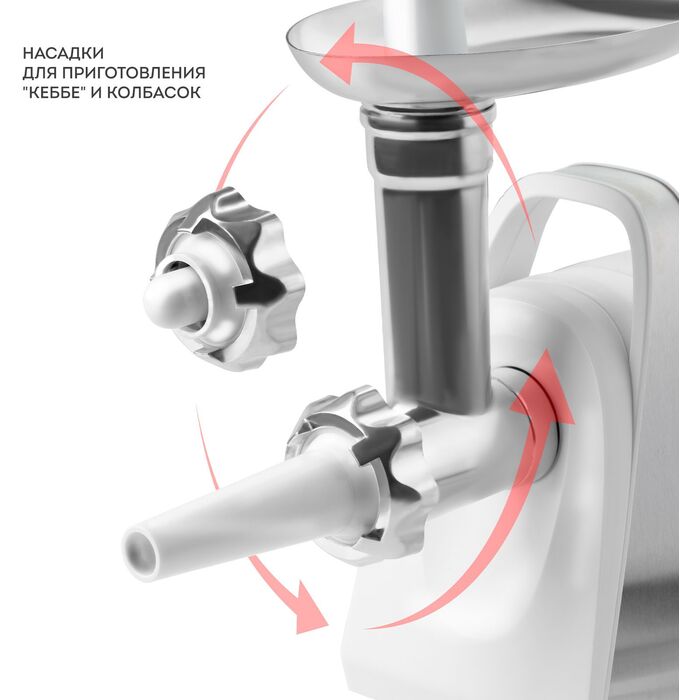 НАСАДКИ
ДЛЯ ПРИГОТОВЛЕНИЯ
"КЕББЕ" И КОЛБАСОК