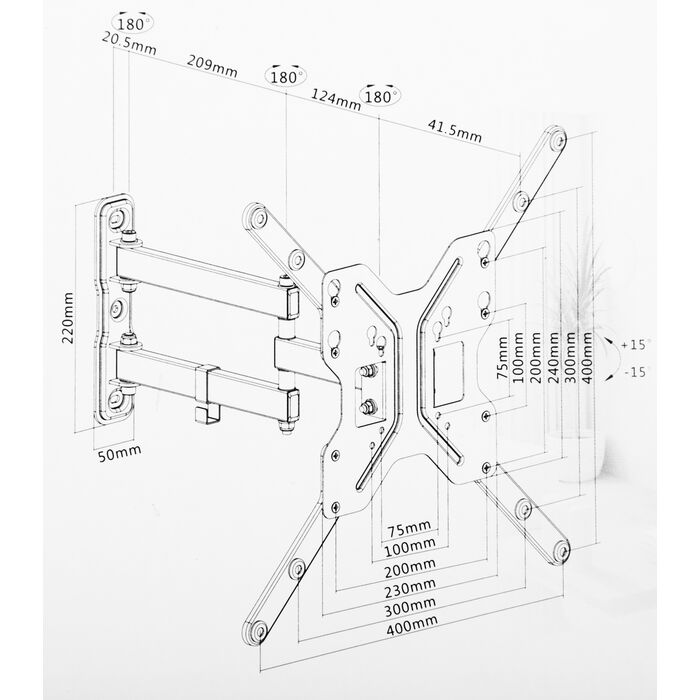 180°
20.5mm
209mm
180°
124mm
180°
41.5mm
220mm
50mm
75mm
100mm
200mm
240mm
300mm
400mm
+15°
-15°
75mm
100mm
200mm
230mm
300mm
400mm