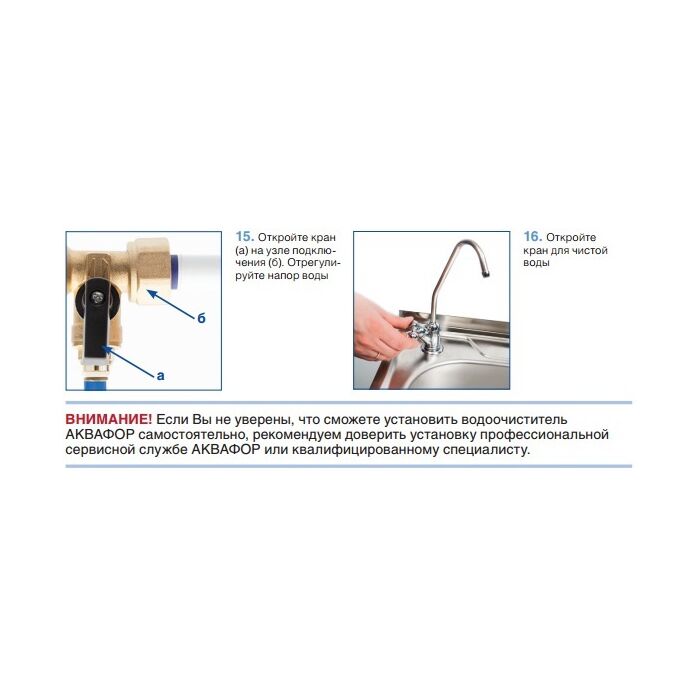 б

а

15. Откройте кран (а) на узле подключения (б). Отрегулируйте напор воды

16. Откройте кран для чистой воды

ВНИМАНИЕ! Если Вы не уверены, что сможете установить водоочиститель АКВАФОР самостоятельно, рекомендуем доверить установку профессиональной сервисной службе АКВАФОР или квалифицированному специалисту.