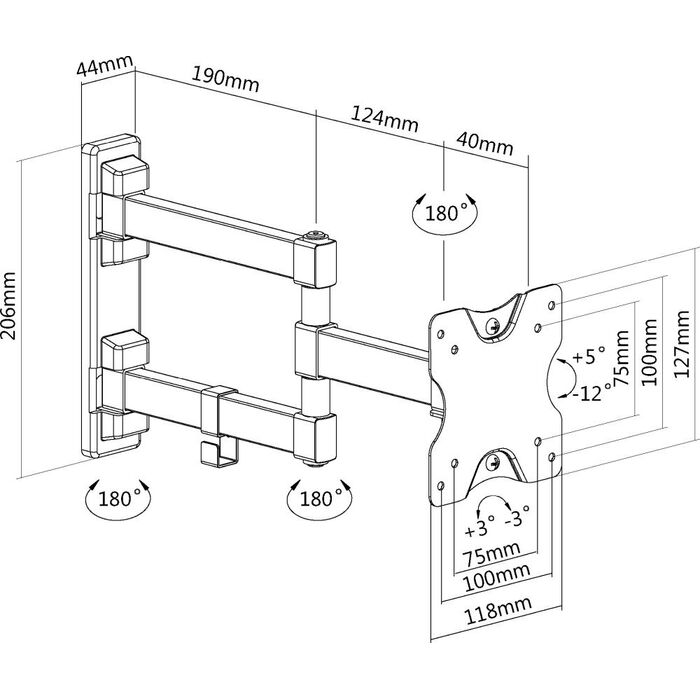 44mm
190mm
124mm
40mm
180°
206mm
+5°
-12°
75mm
100mm
127mm
180°
180°
+3°
-3°
75mm
100mm
118mm