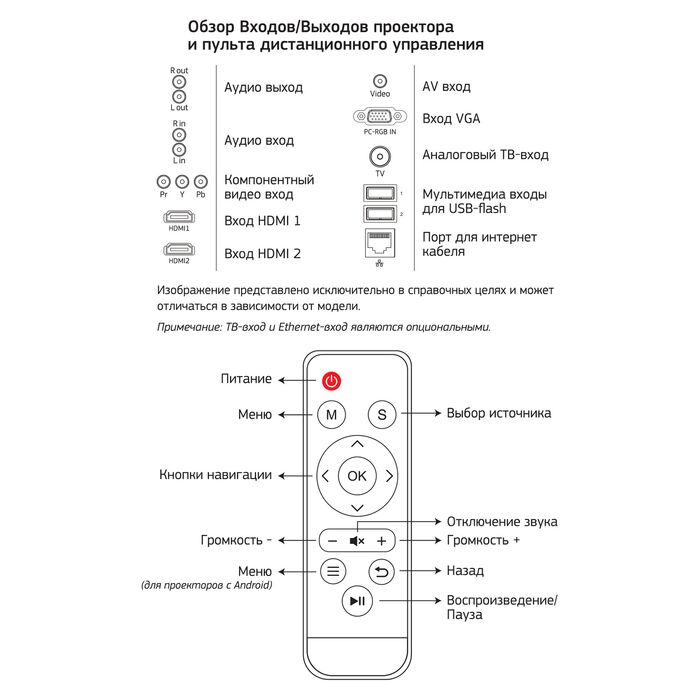 Обзор Входов/Выходов проектора и пульта дистанционного управления

R out
L out
Аудио выход

R in
L in
Аудио вход

Pr Y Pb
Компонентный видео вход

HDMI1
Вход HDMI 1

HDMI2
Вход HDMI 2

Video
AV вход

PC-RGB IN
Вход VGA

TV
Аналоговый ТВ-вход

1
2
Мультимедиа входы для USB-flash

Порт для интернет кабеля

Изображение представлено исключительно в справочных целях и может отличаться в зависимости от модели.

Примечание: ТВ-вход и Ethernet-вход являются опциональными.

Питание
Меню
M
S
Выбор источника
Кнопки навигации
OK
Отключение звука
Громкость -
Громкость +
Меню
(для проекторов с Android)
Назад
Воспроизведение/ Пауза