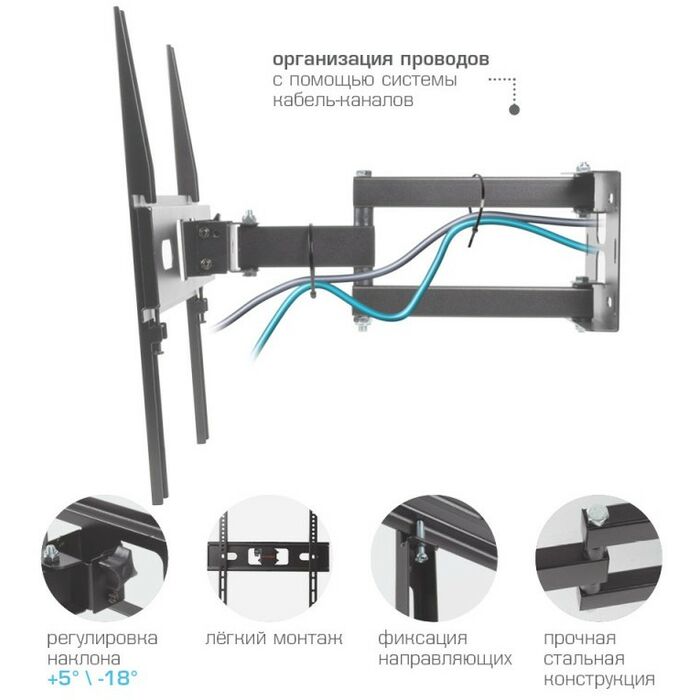 организация проводов
с помощью системы
кабель-каналов

регулировка наклона +5° \ -18°

лёгкий монтаж

фиксация направляющих

прочная стальная конструкция