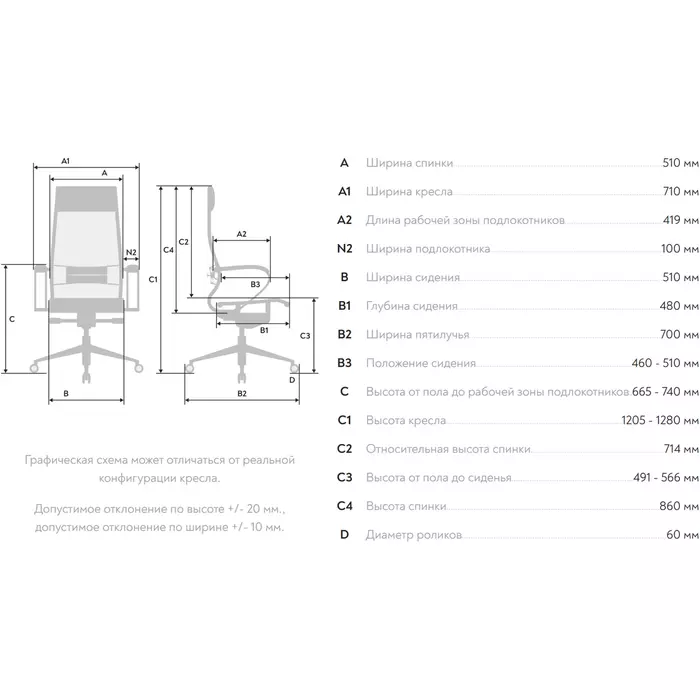 A1
A
N2
C
B
C4
C2
C1
A2
B3
B1
C3
D
B2

Графическая схема может отличаться от реальной конфигурации кресла.

Допустимое отклонение по высоте +/- 20 мм., допустимое отклонение по ширине +/- 10 мм.

| | | |
|---|---|---|
| A | Ширина спинки | 510 мм |
| A1 | Ширина кресла | 710 мм |
| A2 | Длина рабочей зоны подлокотников | 419 мм |
| N2 | Ширина подлокотника | 100 мм |
| B | Ширина сидения | 510 мм |
| B1 | Глубина сидения | 480 мм |
| B2 | Ширина пятилучья | 700 мм |
| B3 | Положение сидения | 460 - 510 мм |
| C | Высота от пола до рабочей зоны подлокотников | 665 - 740 мм |
| C1 | Высота кресла | 1205 - 1280 мм |
| C2 | Относительная высота спинки | 714 мм |
| C3 | Высота от пола до сиденья | 491 - 566 мм |
| C4 | Высота спинки | 860 мм |
| D | Диаметр роликов | 60 мм |