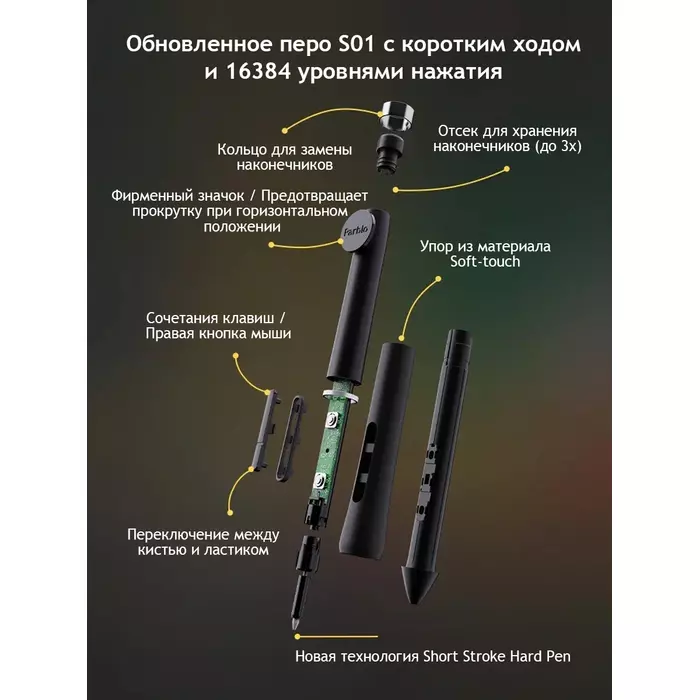 Обновленное перо S01 с коротким ходом и 16384 уровнями нажатия

Кольцо для замены наконечников

Отсек для хранения наконечников (до 3х)

Фирменный значок / Предотвращает прокрутку при горизонтальном положении

Farblo

Упор из материала Soft-touch

Сочетания клавиш / Правая кнопка мыши

Переключение между кистью и ластиком

Новая технология Short Stroke Hard Pen