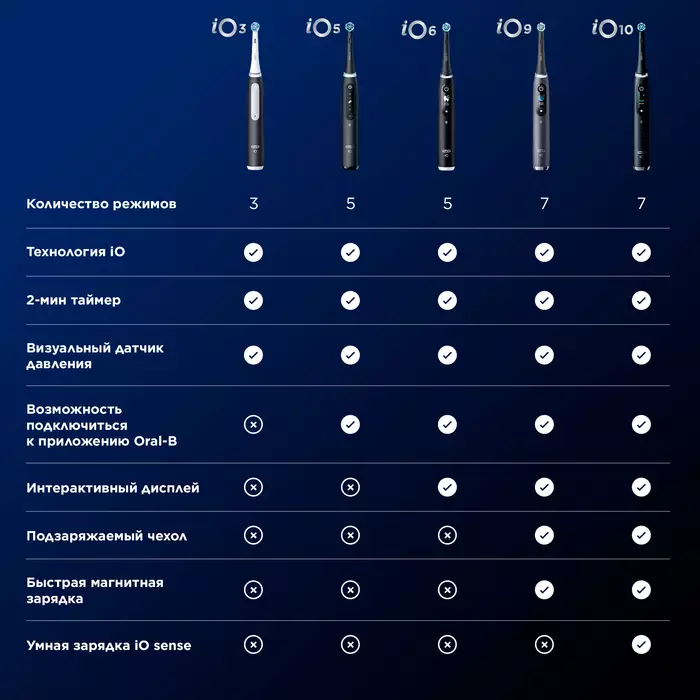 |  | iO3 | iO5 | iO6 | iO9 | iO10 |
|---|---|---|---|---|---|
| Количество режимов | 3 | 5 | 5 | 7 | 7 |
| Технология iO | ✓ | ✓ | ✓ | ✓ | ✓ |
| 2-мин таймер | ✓ | ✓ | ✓ | ✓ | ✓ |
| Визуальный датчик давления | ✓ | ✓ | ✓ | ✓ | ✓ |
| Возможность подключиться к приложению Oral-B | ✗ | ✓ | ✓ | ✓ | ✓ |
| Интерактивный дисплей | ✗ | ✗ | ✓ | ✓ | ✓ |
| Подзаряжаемый чехол | ✗ | ✗ | ✗ | ✓ | ✓ |
| Быстрая магнитная зарядка | ✗ | ✗ | ✗ | ✓ | ✓ |
| Умная зарядка iO sense | ✗ | ✗ | ✗ | ✗ | ✓ |