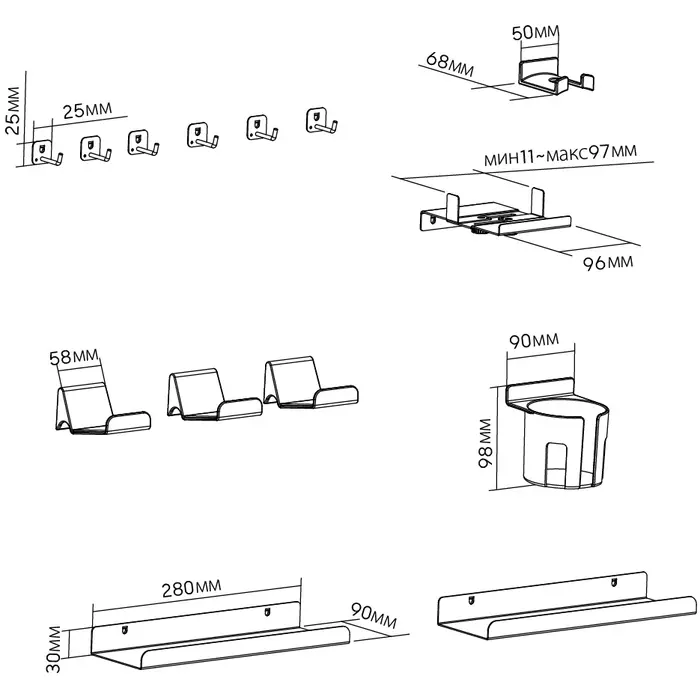 25мм
25мм
50мм
68мм
мин11~макс97мм
96мм
58мм
90мм
98мм
280мм
90мм
30мм