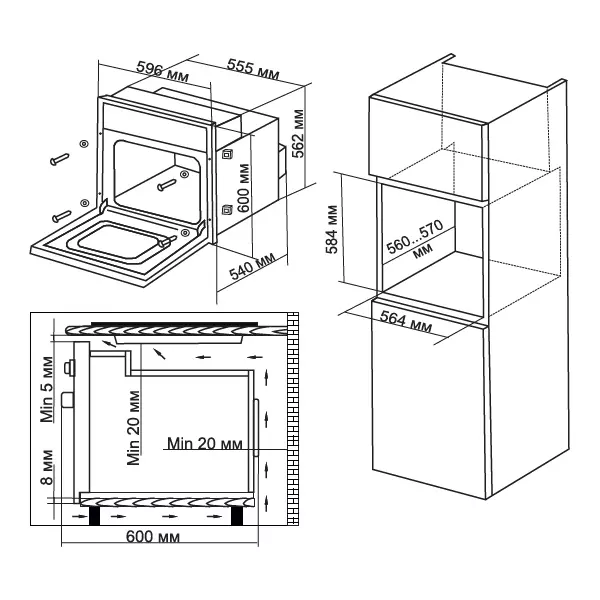 596 мм
555 мм
562 мм
600 мм
540 мм
584 мм
560...570 мм
564 мм
Min 5 мм
Min 20 мм
Min 20 мм
8 мм
600 мм