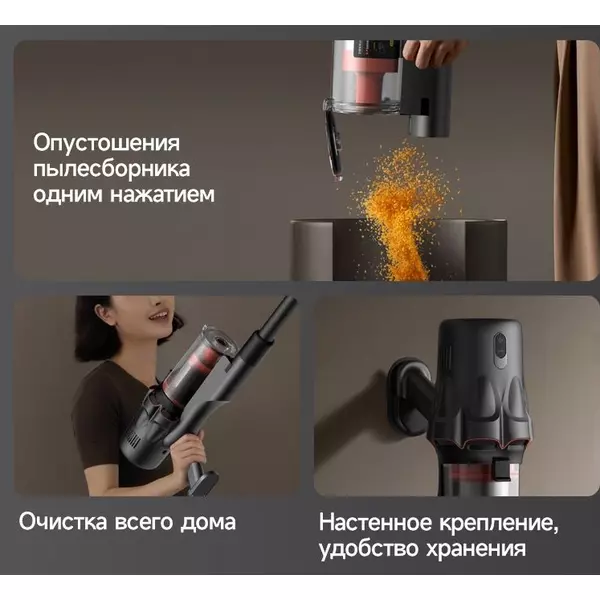 Опустошения пылесборника одним нажатием

Очистка всего дома

Настенное крепление, удобство хранения