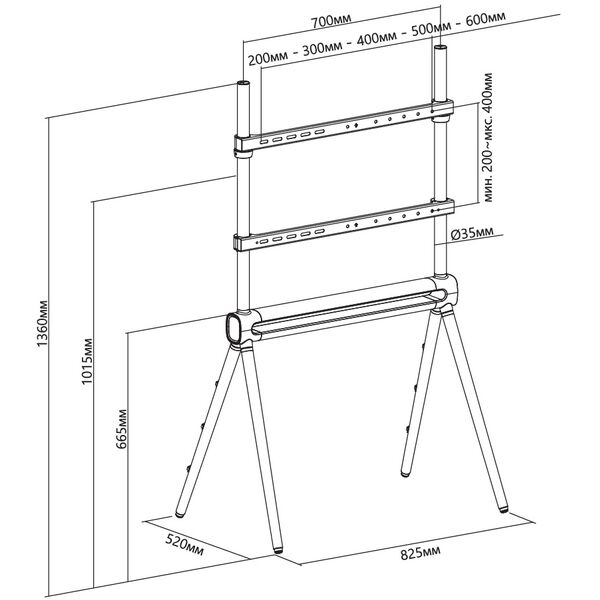 700мм
200мм - 300мм - 400мм - 500мм - 600мм
мин. 200~мкс. 400мм
Ø35мм
1360мм
1015мм
665мм
520мм
825мм