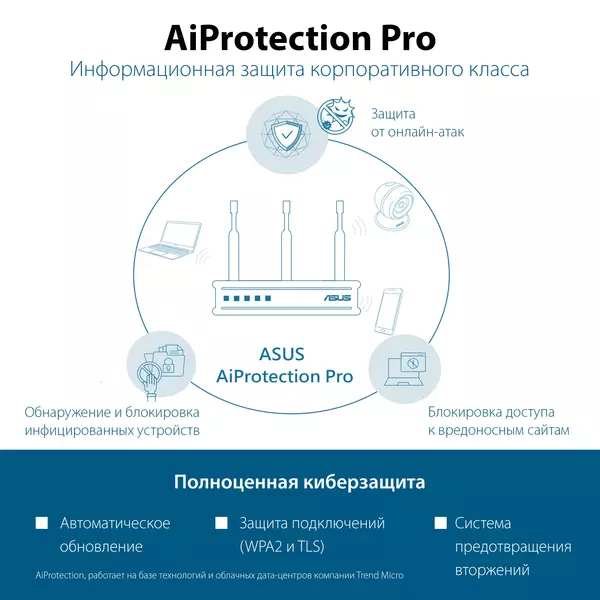 AiProtection Pro

Информационная защита корпоративного класса

Защита от онлайн-атак

ASUS

ASUS AiProtection Pro

Обнаружение и блокировка инфицированных устройств

Блокировка доступа к вредоносным сайтам

Полноценная киберзащита

Автоматическое обновление

Защита подключений (WPA2 и TLS)

Система предотвращения вторжений

AiProtection, работает на базе технологий и облачных дата-центров компании Trend Micro