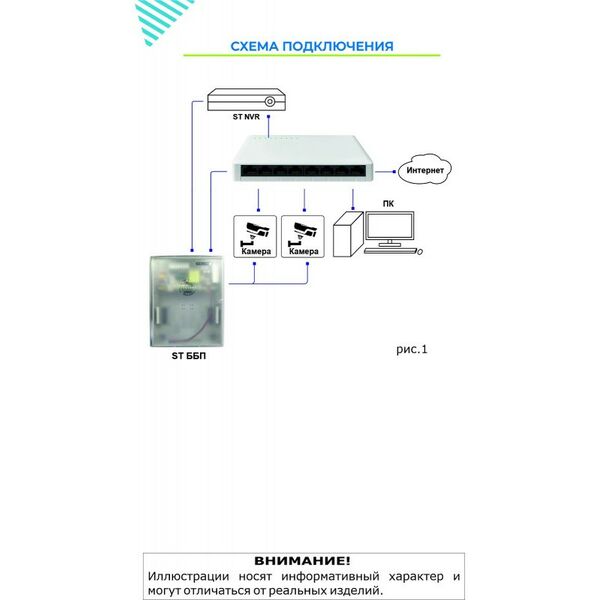 СХЕМА ПОДКЛЮЧЕНИЯ

ST NVR

Интернет

ПК

Камера

Камера

ST ББП

рис.1

ВНИМАНИЕ!
Иллюстрации носят информативный характер и могут отличаться от реальных изделий.