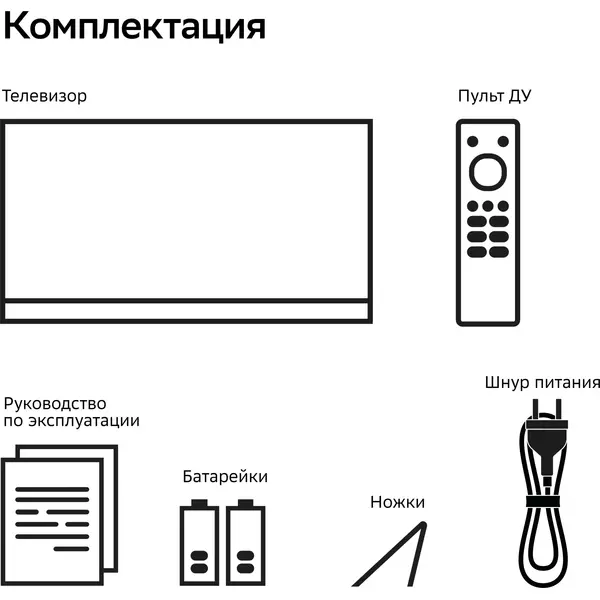 Комплектация

Телевизор

Пульт ДУ

Руководство по эксплуатации

Батарейки

Ножки

Шнур питания