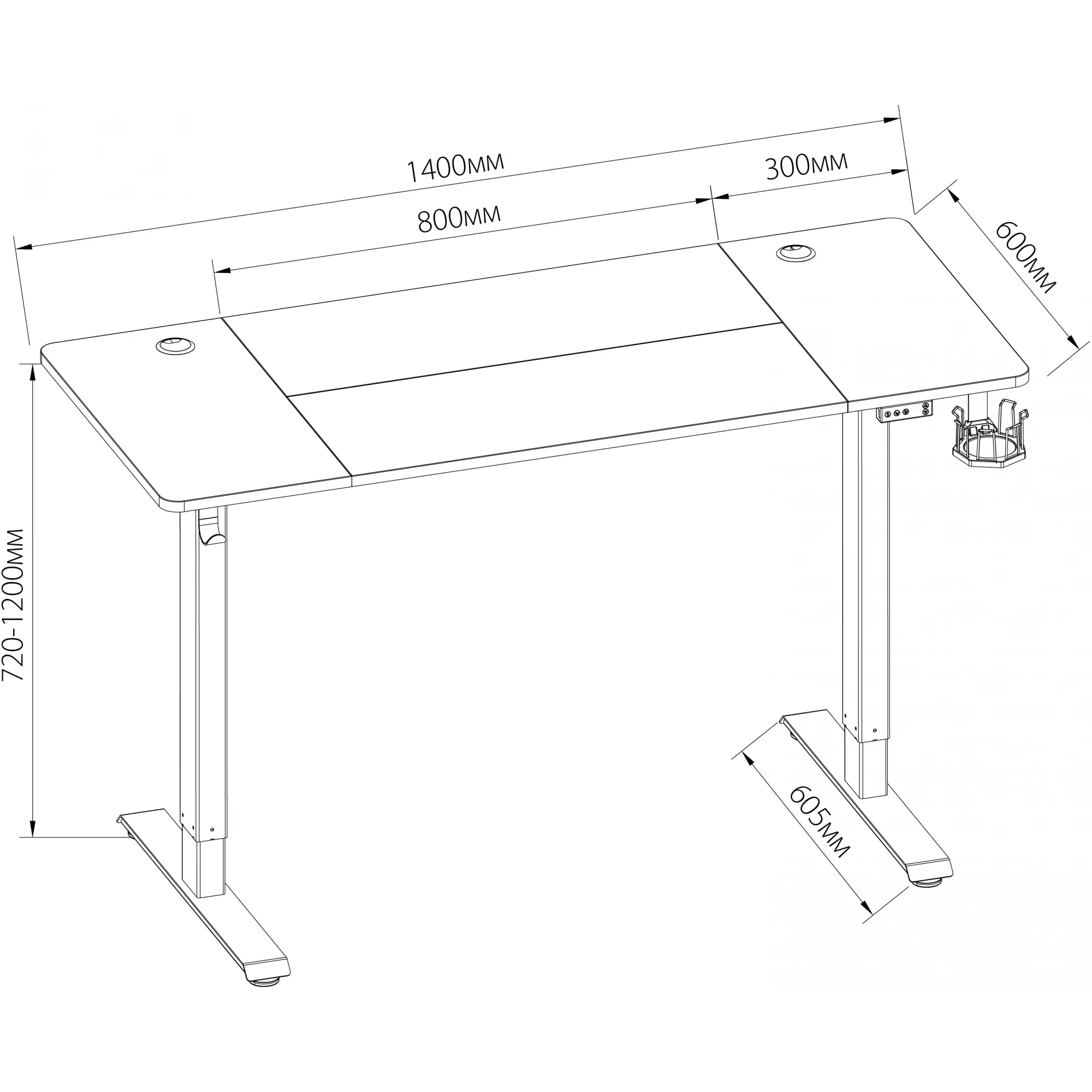 1400мм

300мм

800мм

600мм

720-1200мм

605мм