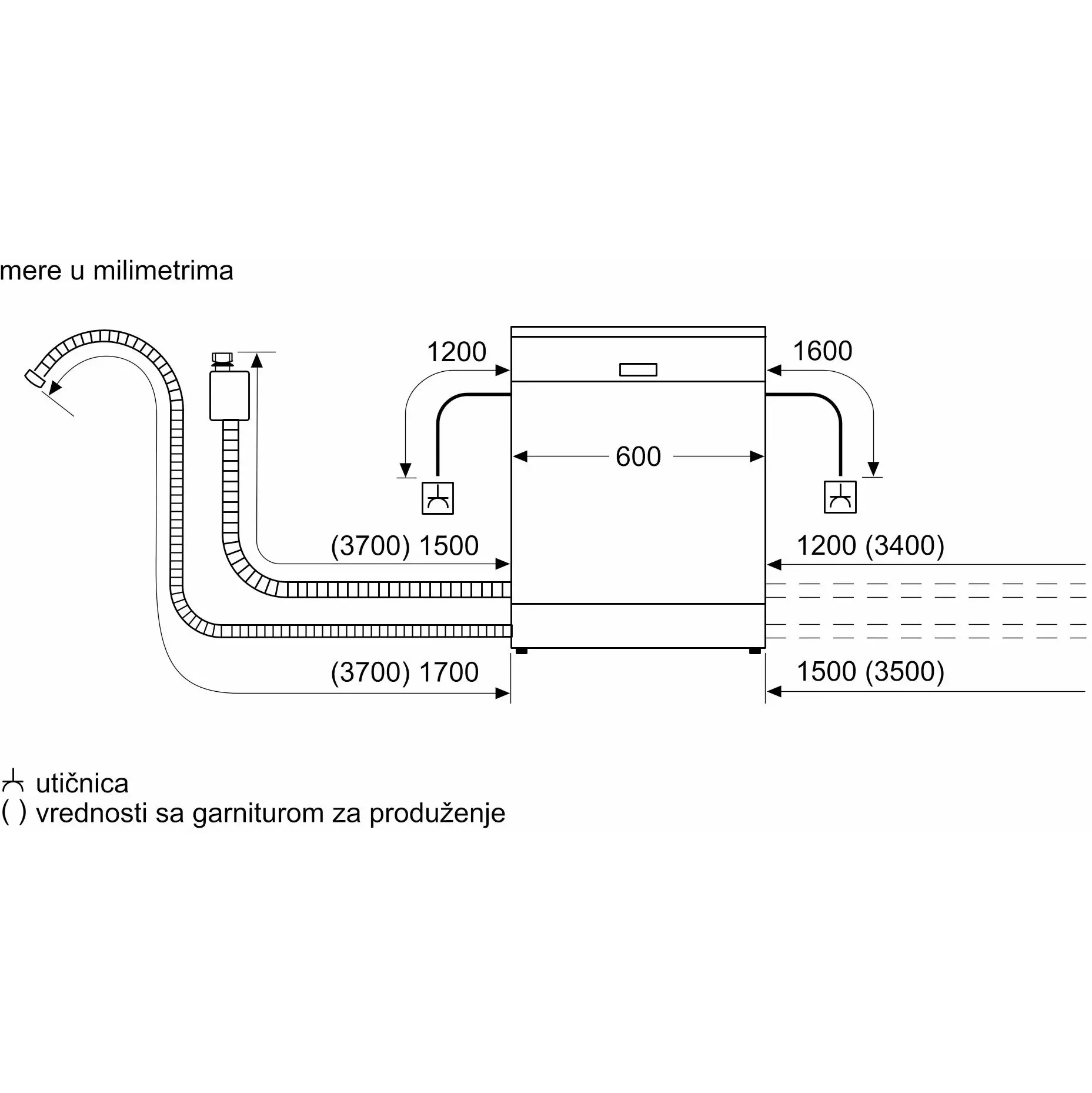 mere u milimetrima

1200

1600

600

(3700) 1500

1200 (3400)

(3700) 1700

1500 (3500)

utičnica
( ) vrednosti sa garniturom za produženje