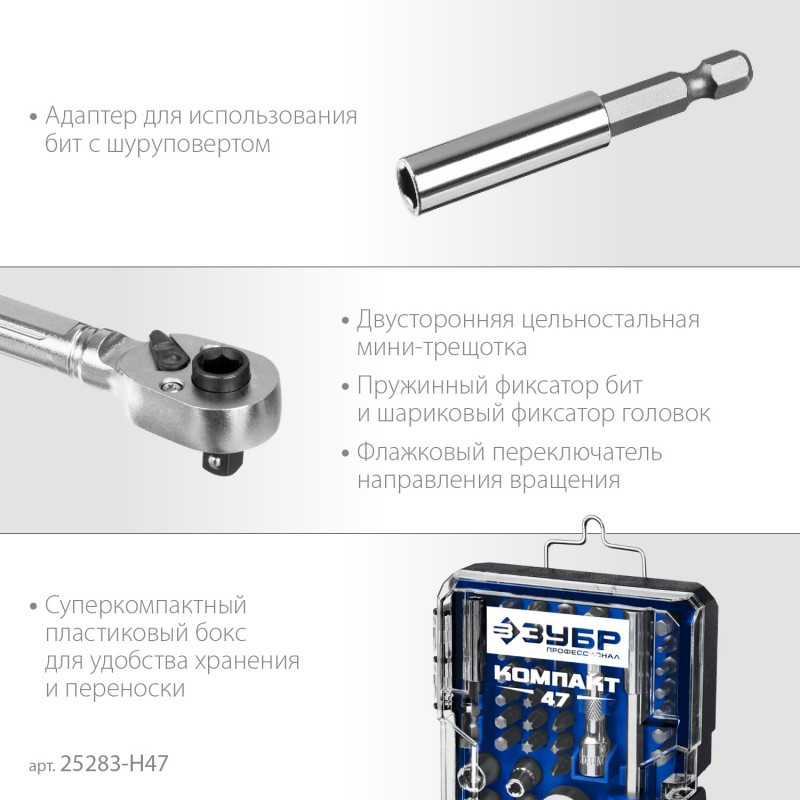 • Адаптер для использования бит с шуруповертом

• Двусторонняя цельностальная мини-трещотка

• Пружинный фиксатор бит и шариковый фиксатор головок

• Флажковый переключатель направления вращения

• Суперкомпактный пластиковый бокс для удобства хранения и переноски

ЗУБР
ПРОФЕССИОНАЛ
КОМПАКТ
47

арт. 25283-H47