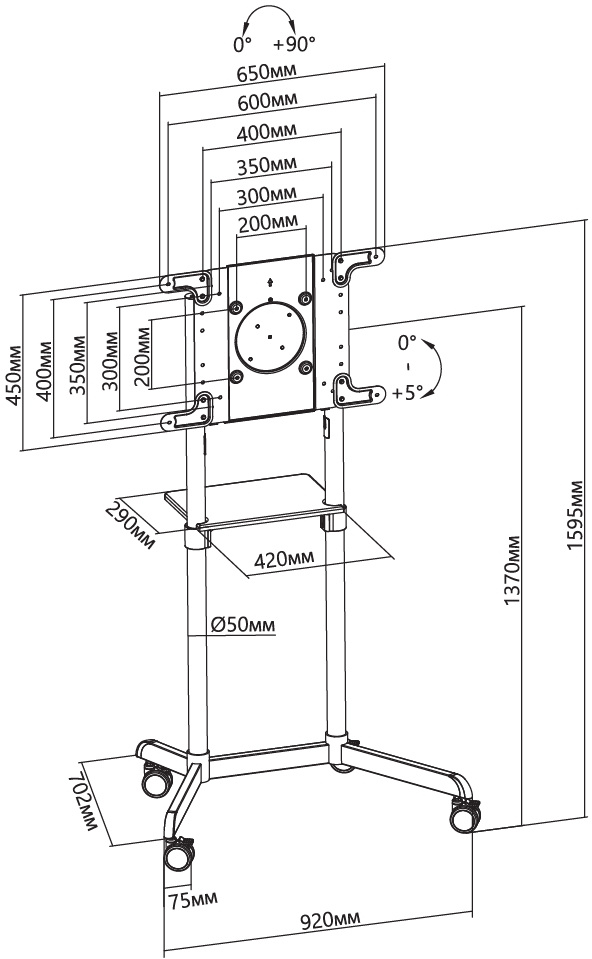 0° +90°
650мм
600мм
400мм
350мм
300мм
200мм
450мм
400мм
350мм
300мм
200мм
0°
-
+5°
290мм
420мм
Ø50мм
1370мм
1595мм
702мм
75мм
920мм