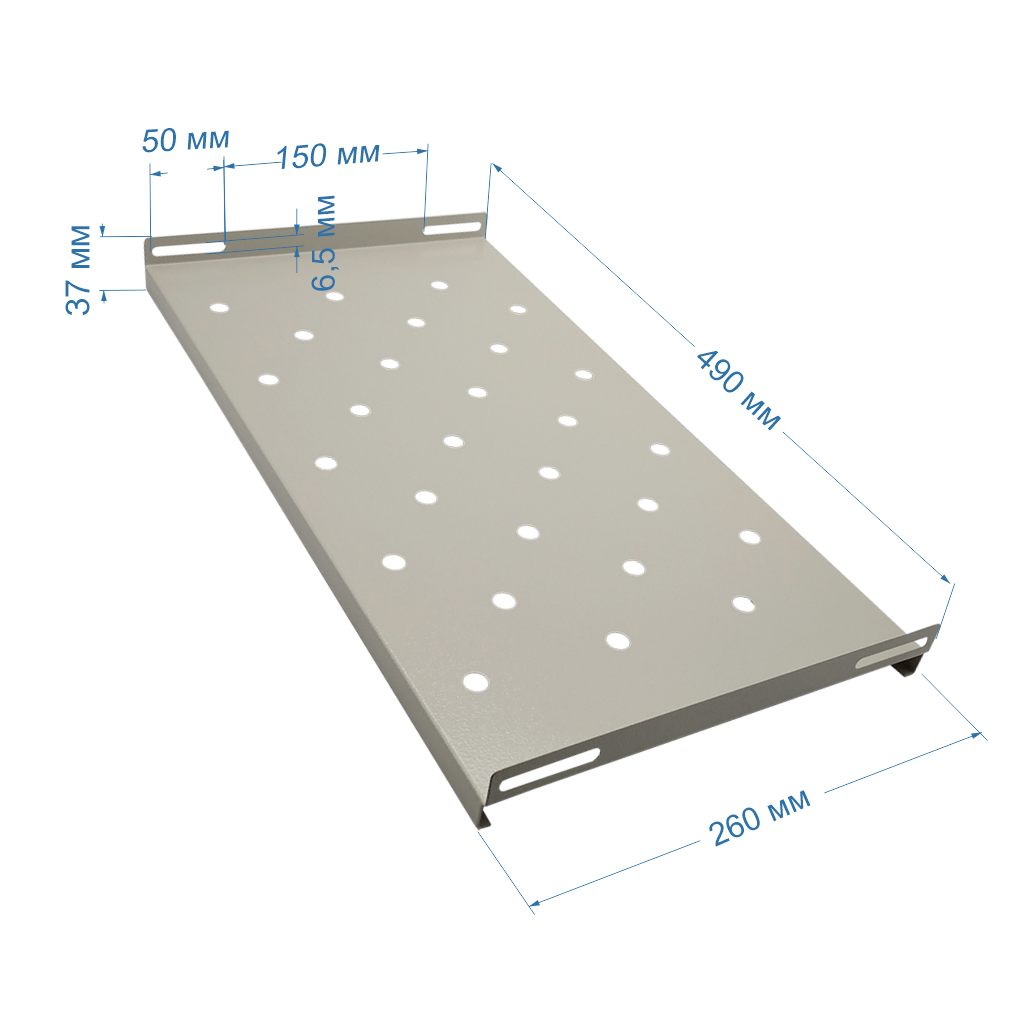 50 мм
150 мм
37 мм
6,5 мм
490 мм
260 мм