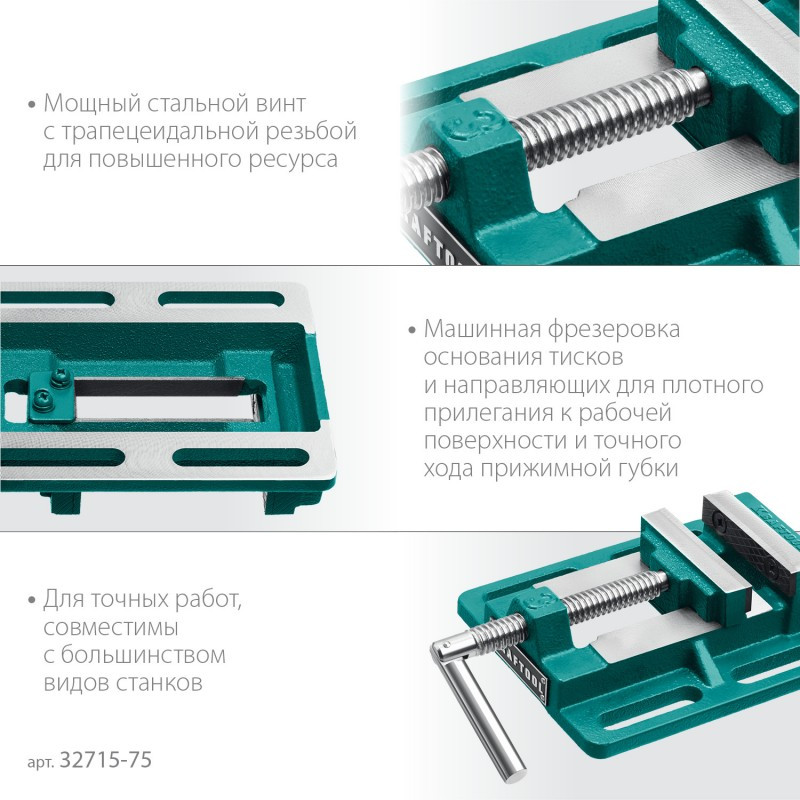 • Мощный стальной винт с трапецеидальной резьбой для повышенного ресурса

• Машинная фрезеровка основания тисков и направляющих для плотного прилегания к рабочей поверхности и точного хода прижимной губки

• Для точных работ, совместимы с большинством видов станков

арт. 32715-75