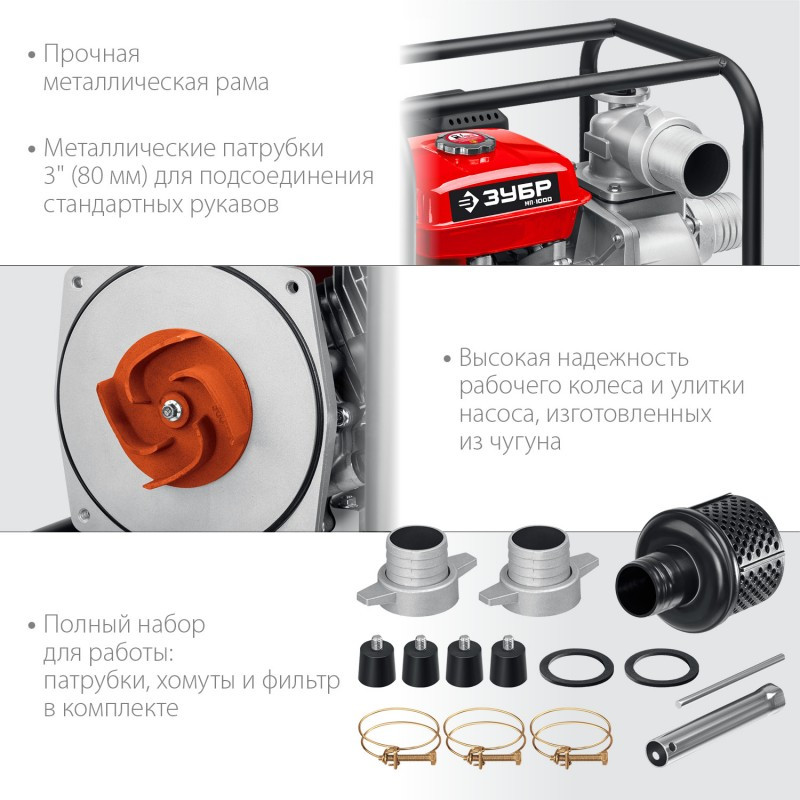 • Прочная металлическая рама

• Металлические патрубки 3" (80 мм) для подсоединения стандартных рукавов

ЗУБР
МП-1000

• Высокая надежность рабочего колеса и улитки насоса, изготовленных из чугуна

• Полный набор для работы: патрубки, хомуты и фильтр в комплекте