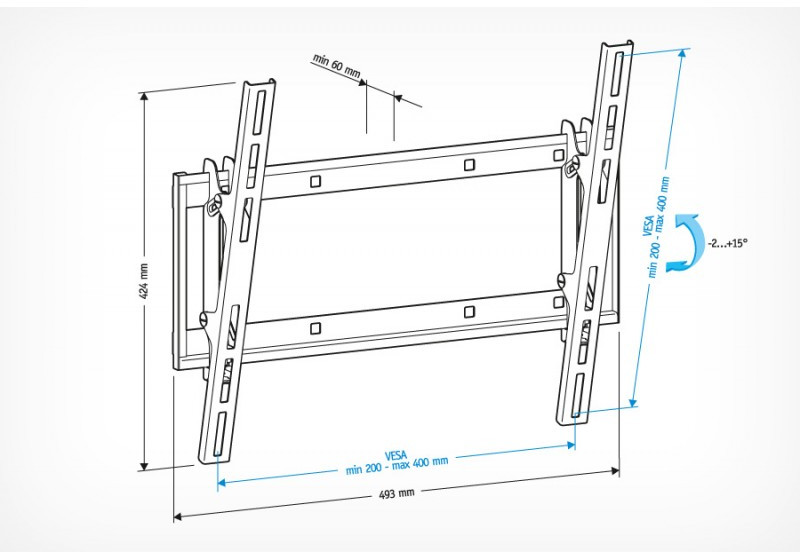 min 60 mm

424 mm

VESA
min 200 - max 400 mm

-2...+15°

VESA
min 200 - max 400 mm

493 mm