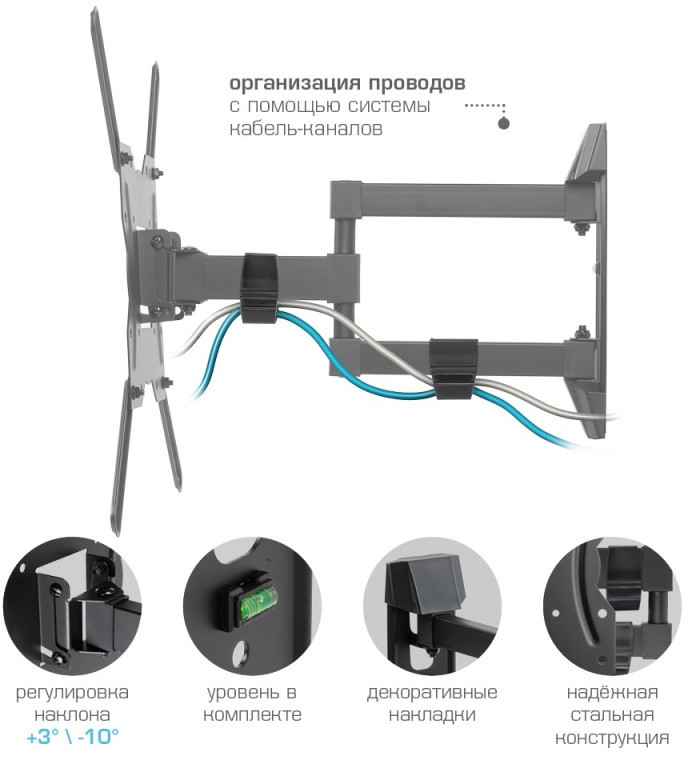 организация проводов
с помощью системы
кабель-каналов

регулировка
наклона
+3° \ -10°

уровень в
комплекте

декоративные
накладки

надёжная
стальная
конструкция