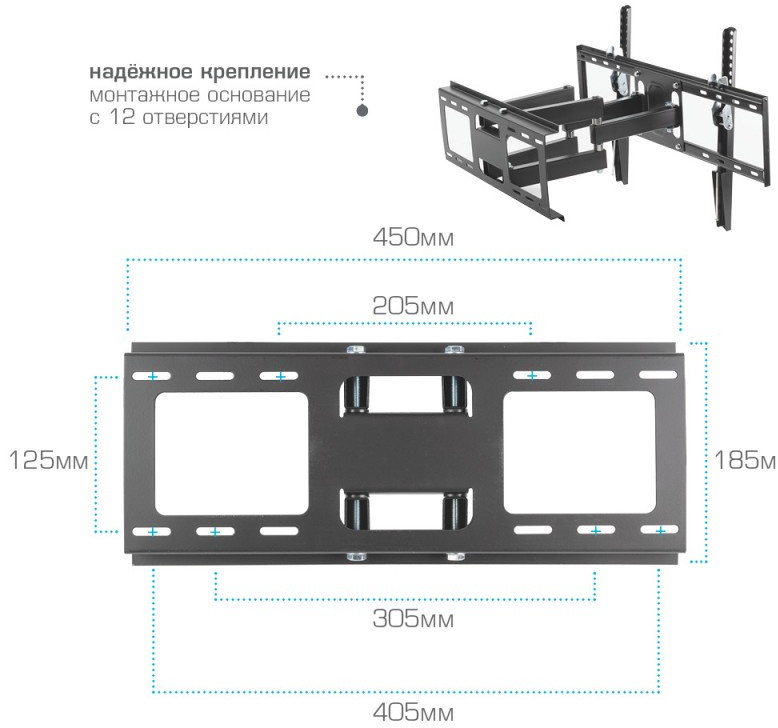 надёжное крепление
монтажное основание
с 12 отверстиями

450мм

205мм

125мм

185м

305мм

405мм