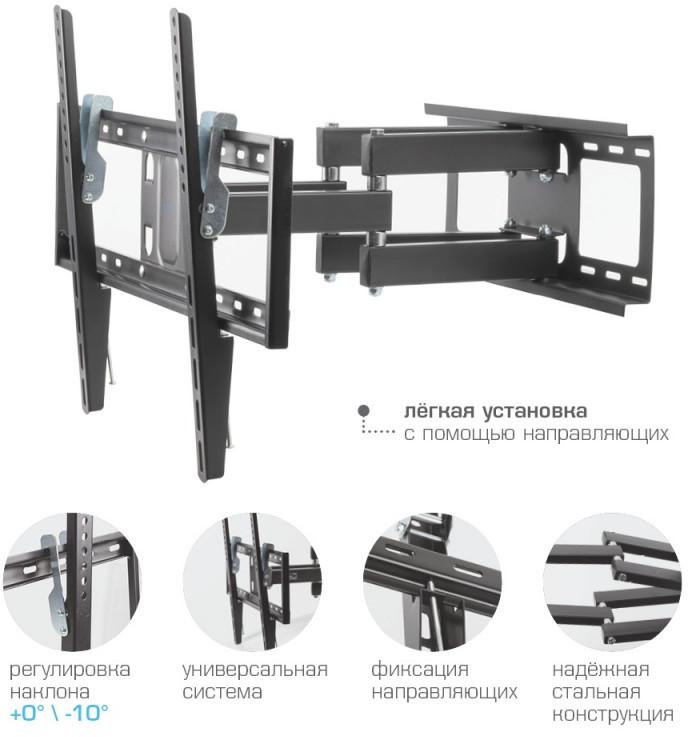 лёгкая установка
с помощью направляющих

регулировка наклона +0° \ -10°

универсальная система

фиксация направляющих

надёжная стальная конструкция